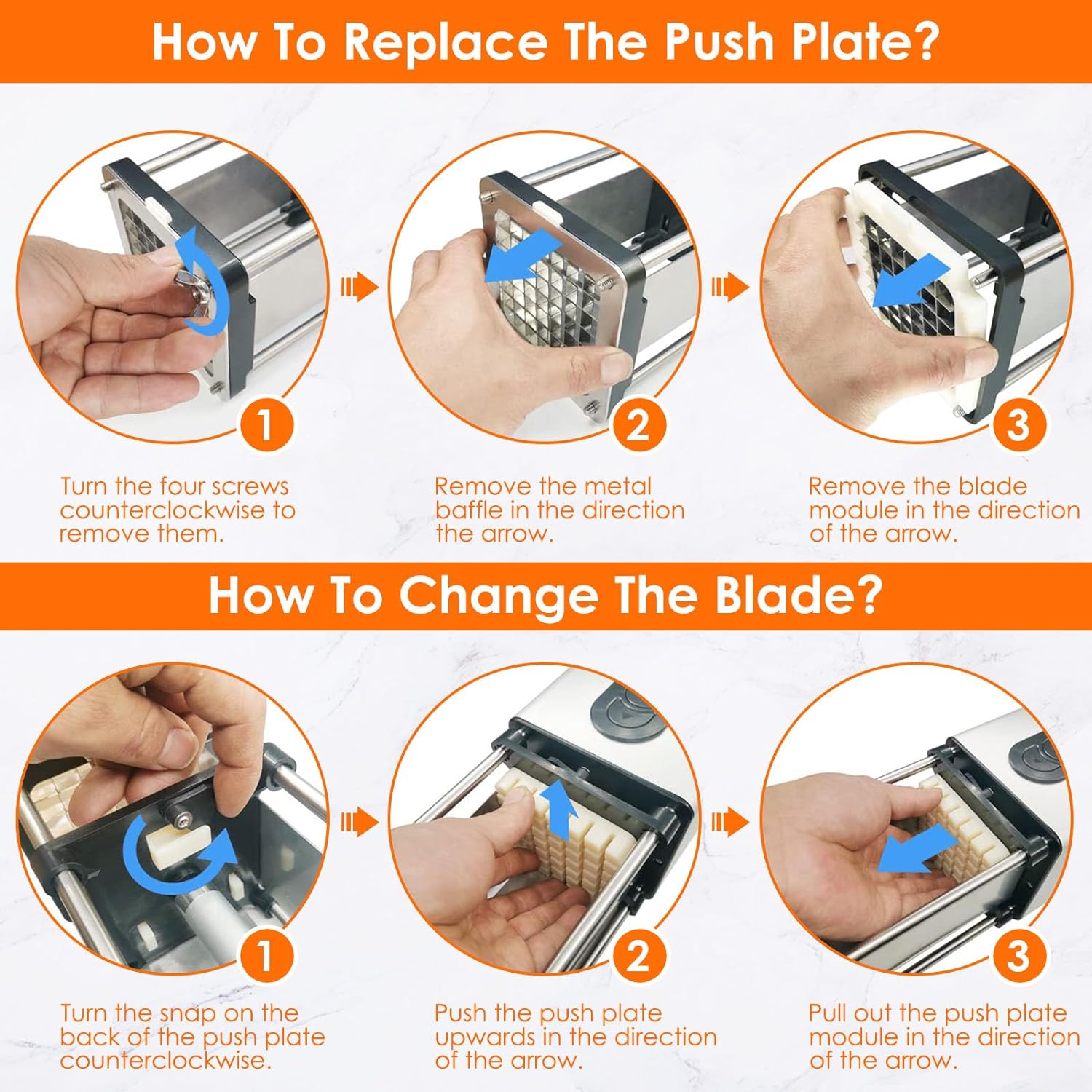 How To Replace The Push Plate?

1

Turn the four screws counterclockwise to remove them.

2

Remove the metal baffle in the direction the arrow.

3

Remove the blade module in the direction of the arrow.

How To Change The Blade?

1

Turn the snap on the back of the push plate counterclockwise.

2

Push the push plate upwards in the direction of the arrow.

3

Pull out the push plate module in the direction of the arrow.